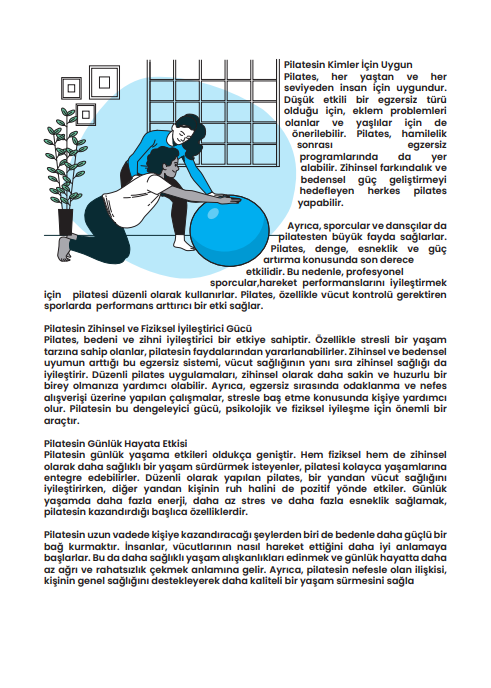 Pilatesin Kimler İçin Uygun
Pilates, her yaştan ve her seviyeden insan için uygundur. Düşük etkili bir egzersiz türü olduğu için, eklem problemleri olanlar ve yaşlılar için de önerilebilir. Pilates, hamilelik sonrası egzersiz programlarında da yer alabilir. Zihinsel farkındalık ve bedensel güç geliştirmeyi hedefleyen herkes pilates yapabilir.

Ayrıca, sporcular ve dansçılar da pilatesten büyük fayda sağlarlar. Pilates, denge, esneklik ve güç artırma konusunda son derece etkilidir. Bu nedenle, profesyonel sporcular,hareket performanslarını iyileştirmek için pilatesi düzenli olarak kullanırlar. Pilates, özellikle vücut kontrolü gerektiren sporlarda performans arttırıcı bir etki sağlar.

Pilatesin Zihinsel ve Fiziksel İyileştirici Gücü
Pilates, bedeni ve zihni iyileştirici bir etkiye sahiptir. Özellikle stresli bir yaşam tarzına sahip olanlar, pilatesin faydalarından yararlanabilirler. Zihinsel ve bedensel uyumun arttığı bu egzersiz sistemi, vücut sağlığının yanı sıra zihinsel sağlığı da iyileştirir. Düzenli pilates uygulamaları, zihinsel olarak daha sakin ve huzurlu bir birey olmanıza yardımcı olabilir. Ayrıca, egzersiz sırasında odaklanma ve nefes alışverişi üzerine yapılan çalışmalar, stresle baş etme konusunda kişiye yardımcı olur. Pilatesin bu dengeleyici gücü, psikolojik ve fiziksel iyileşme için önemli bir araçtır.

Pilatesin Günlük Hayata Etkisi
Pilatesin günlük yaşama etkileri oldukça geniştir. Hem fiziksel hem de zihinsel olarak daha sağlıklı bir yaşam sürdürmek isteyenler, pilatesi kolayca yaşamlarına entegre edebilirler. Düzenli olarak yapılan pilates, bir yandan vücut sağlığını iyileştirirken, diğer yandan kişinin ruh halini de pozitif yönde etkiler. Günlük yaşamda daha fazla enerji, daha az stres ve daha fazla esneklik sağlamak, pilatesin kazandırdığı başlıca özelliklerdir.

Pilatesin uzun vadede kişiye kazandıracağı şeylerden biri de bedenle daha güçlü bir bağ kurmaktır. İnsanlar, vücutlarının nasıl hareket ettiğini daha iyi anlamaya başlarlar. Bu da daha sağlıklı yaşam alışkanlıkları edinmek ve günlük hayatta daha az ağrı ve rahatsızlık çekmek anlamına gelir. Ayrıca, pilatesin nefesle olan ilişkisi, kişinin genel sağlığını destekleyerek daha kaliteli bir yaşam sürmesini sağla